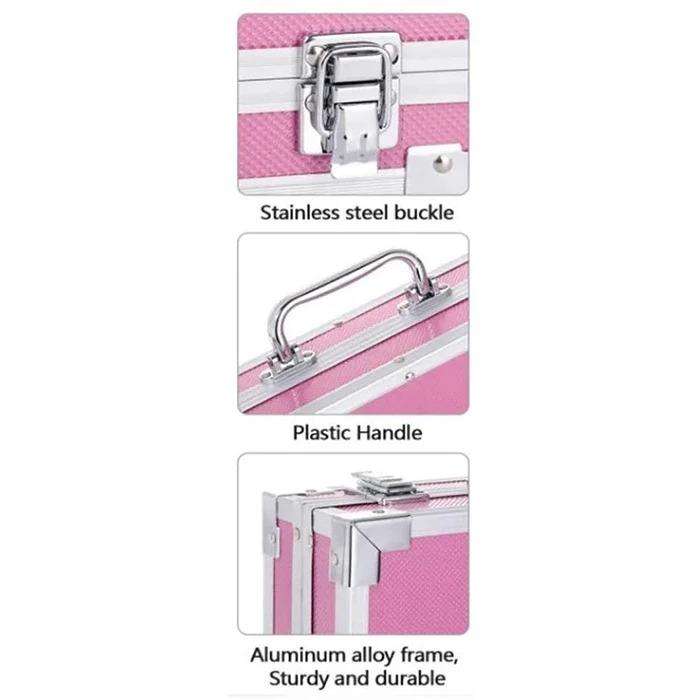 Stainless steel buckle

Plastic Handle

Aluminum alloy frame, Sturdy and durable